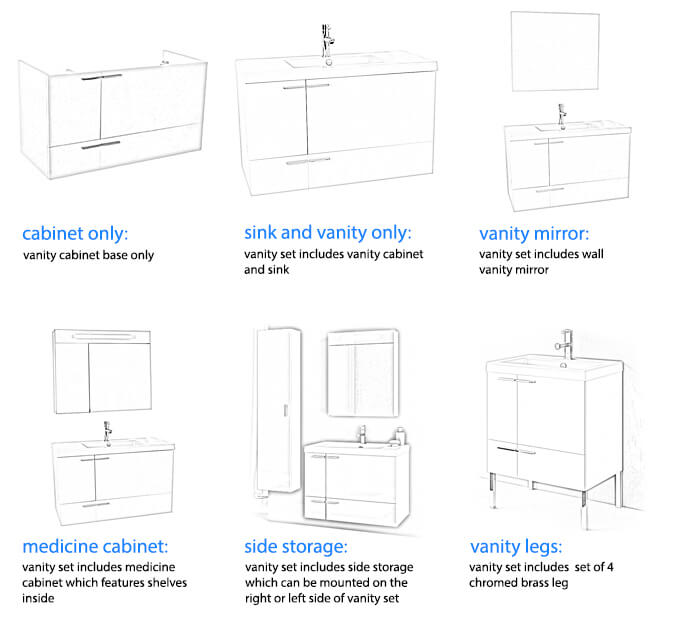 cabinet only:
vanity cabinet base only

sink and vanity only:
vanity set includes vanity cabinet and sink

vanity mirror:
vanity set includes wall vanity mirror

medicine cabinet:
vanity set includes medicine cabinet which features shelves inside

side storage:
vanity set includes side storage which can be mounted on the right or left side of vanity set

vanity legs:
vanity set includes set of 4 chromed brass leg