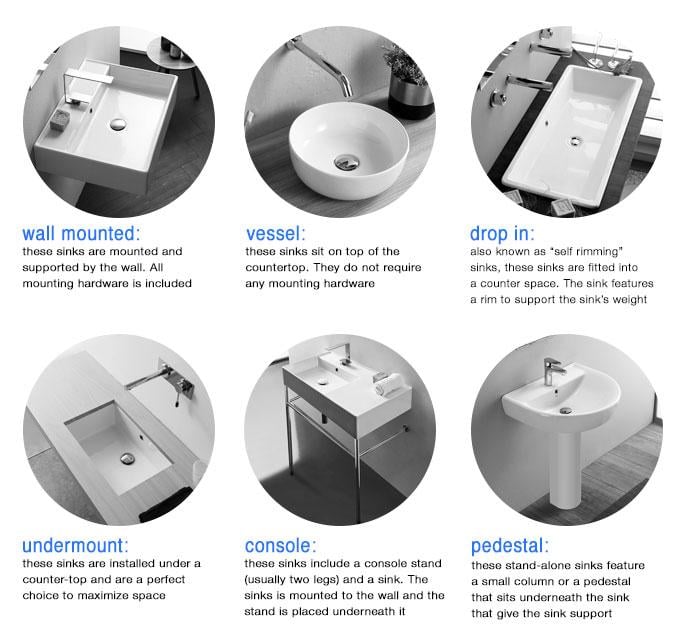 wall mounted:
these sinks are mounted and supported by the wall. All mounting hardware is included

vessel:
these sinks sit on top of the countertop. They do not require any mounting hardware

drop in:
also known as "self rimming" sinks, these sinks are fitted into a counter space. The sink features a rim to support the sink's weight

undermount:
these sinks are installed under a counter-top and are a perfect choice to maximize space

console:
these sinks include a console stand (usually two legs) and a sink. The sinks is mounted to the wall and the stand is placed underneath it

pedestal:
these stand-alone sinks feature a small column or a pedestal that sits underneath the sink that give the sink support